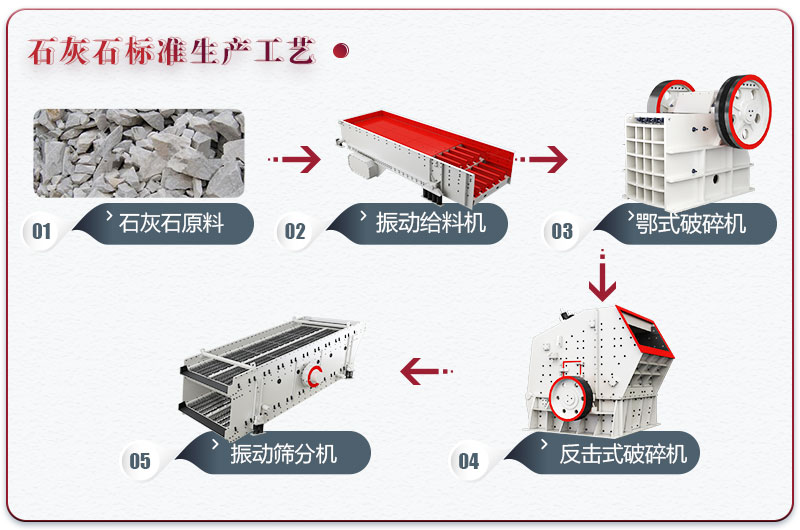 石灰石标准生产工艺

01 石灰石原料

02 振动给料机

03 鄂式破碎机

04 反击式破碎机

05 振动筛分机